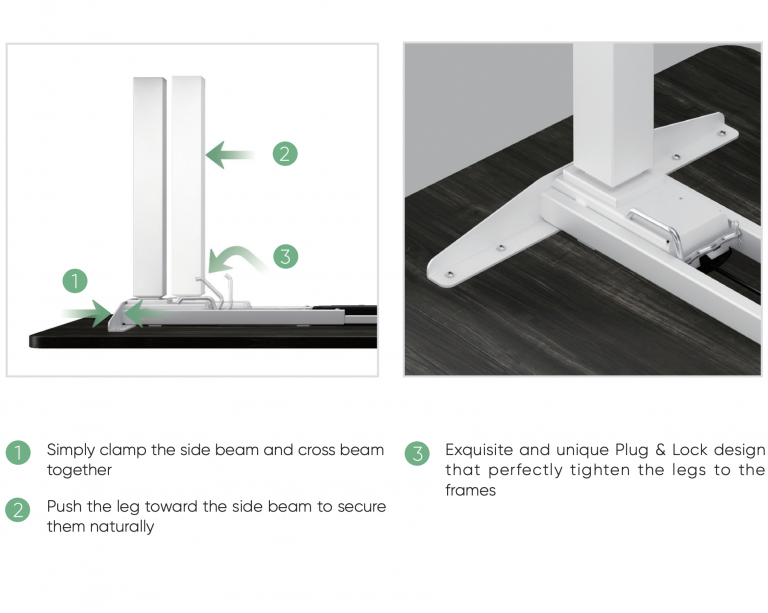 2

3

1

1 Simply clamp the side beam and cross beam together

2 Push the leg toward the side beam to secure them naturally

3 Exquisite and unique Plug & Lock design that perfectly tighten the legs to the frames